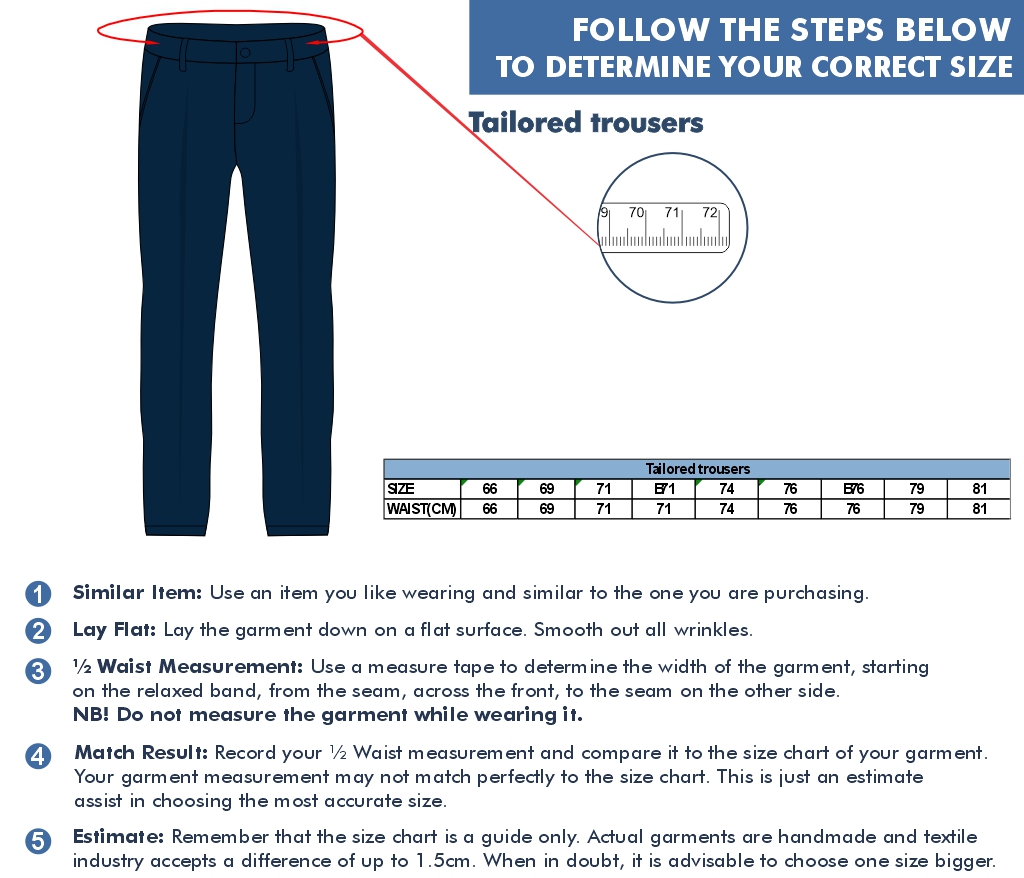 FOLLOW THE STEPS BELOW
TO DETERMINE YOUR CORRECT SIZE

Tailored trousers

9 70 71 72

| Tailored trousers | | | | | | | | | |
|---|---|---|---|---|---|---|---|---|---|
| SIZE | 66 | 69 | 71 | B71 | 74 | 76 | B76 | 79 | 81 |
| WAIST(CM) | 66 | 69 | 71 | 71 | 74 | 76 | 76 | 79 | 81 |

1 Similar Item: Use an item you like wearing and similar to the one you are purchasing.

2 Lay Flat: Lay the garment down on a flat surface. Smooth out all wrinkles.

3 ½ Waist Measurement: Use a measure tape to determine the width of the garment, starting on the relaxed band, from the seam, across the front, to the seam on the other side.
NB! Do not measure the garment while wearing it.

4 Match Result: Record your ½ Waist measurement and compare it to the size chart of your garment. Your garment measurement may not match perfectly to the size chart. This is just an estimate assist in choosing the most accurate size.

5 Estimate: Remember that the size chart is a guide only. Actual garments are handmade and textile industry accepts a difference of up to 1.5cm. When in doubt, it is advisable to choose one size bigger.