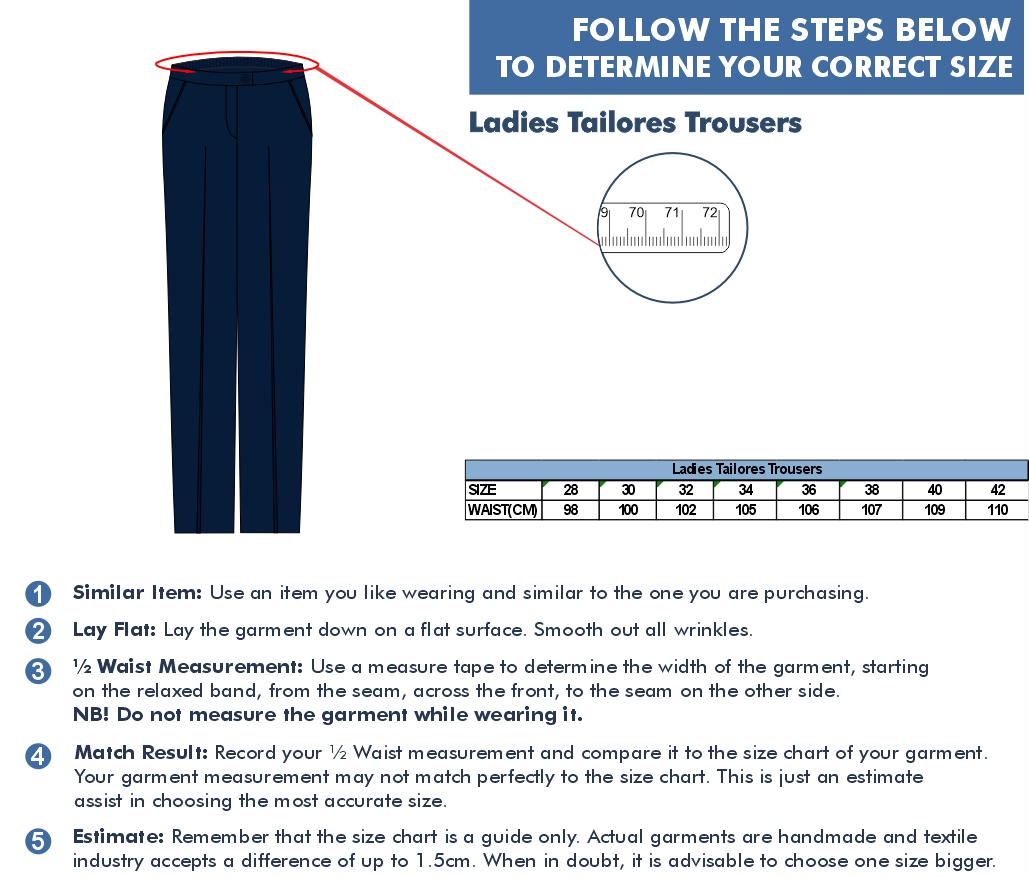 FOLLOW THE STEPS BELOW TO DETERMINE YOUR CORRECT SIZE

Ladies Tailores Trousers

9 70 71 72

| Ladies Tailores Trousers | | | | | | | | |
|---|---|---|---|---|---|---|---|---|
| SIZE | 28 | 30 | 32 | 34 | 36 | 38 | 40 | 42 |
| WAIST(CM) | 98 | 100 | 102 | 105 | 106 | 107 | 109 | 110 |

1 Similar Item: Use an item you like wearing and similar to the one you are purchasing.

2 Lay Flat: Lay the garment down on a flat surface. Smooth out all wrinkles.

3 ½ Waist Measurement: Use a measure tape to determine the width of the garment, starting on the relaxed band, from the seam, across the front, to the seam on the other side.
NB! Do not measure the garment while wearing it.

4 Match Result: Record your ½ Waist measurement and compare it to the size chart of your garment. Your garment measurement may not match perfectly to the size chart. This is just an estimate assist in choosing the most accurate size.

5 Estimate: Remember that the size chart is a guide only. Actual garments are handmade and textile industry accepts a difference of up to 1.5cm. When in doubt, it is advisable to choose one size bigger.